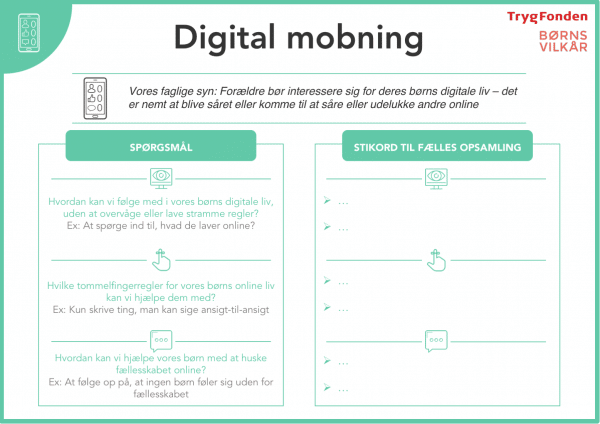 Digital mobning

TrygFonden
BØRNS VILKÅR

Vores faglige syn: Forældre bør interessere sig for deres børns digitale liv – det er nemt at blive såret eller komme til at såre eller udelukke andre online

SPØRGSMÅL

Hvordan kan vi følge med i vores børns digitale liv, uden at overvåge eller lave stramme regler?
Ex: At spørge ind til, hvad de laver online?

Hvilke tommelfingerregler for vores børns online liv kan vi hjælpe dem med?
Ex: Kun skrive ting, man kan sige ansigt-til-ansigt

Hvordan kan vi hjælpe vores børn med at huske fællesskabet online?
Ex: At følge op på, at ingen børn føler sig uden for fællesskabet

STIKORD TIL FÆLLES OPSAMLING

➢ …
➢ …

➢ …
➢ …

➢ …
➢ …